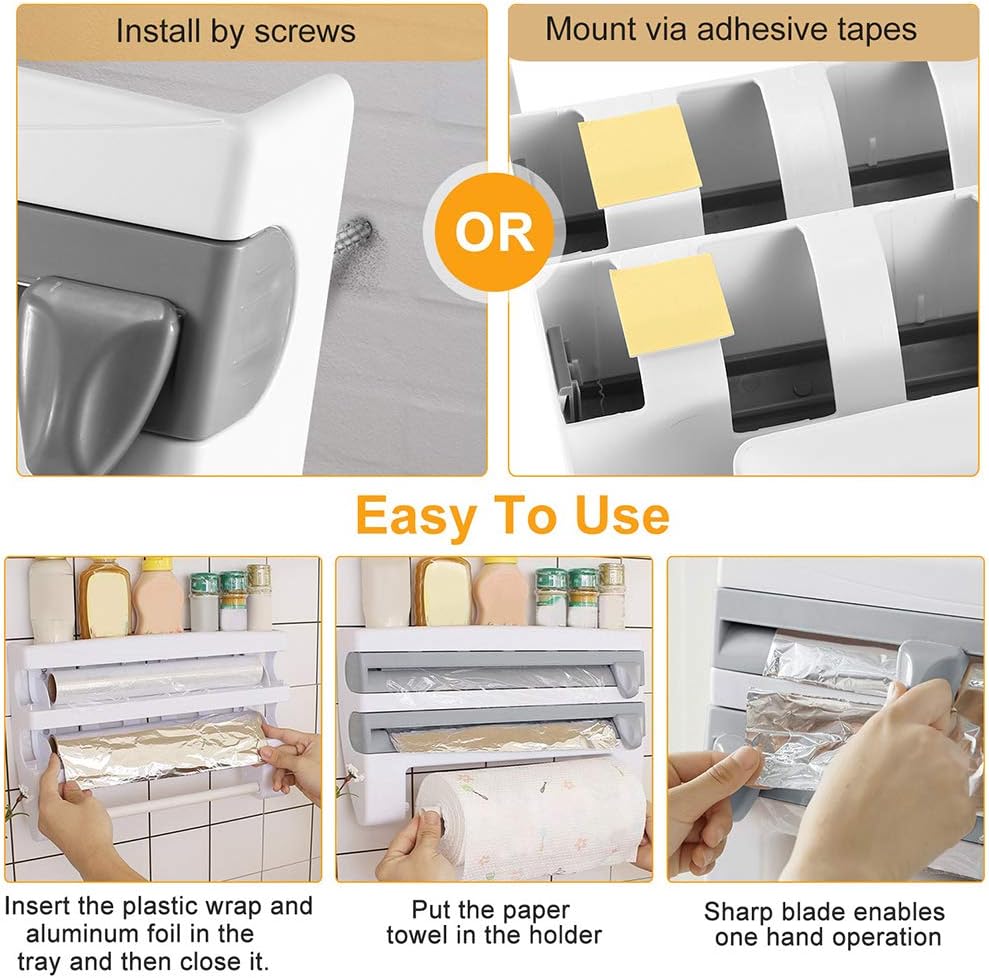 Install by screws

OR

Mount via adhesive tapes

Easy To Use

Insert the plastic wrap and aluminum foil in the tray and then close it.

Put the paper towel in the holder

Sharp blade enables one hand operation